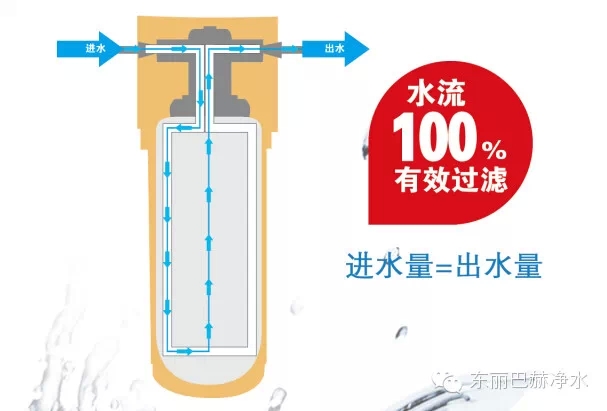 进水

出水

水流
100%
有效过滤

进水量=出水量

东丽巴赫净水